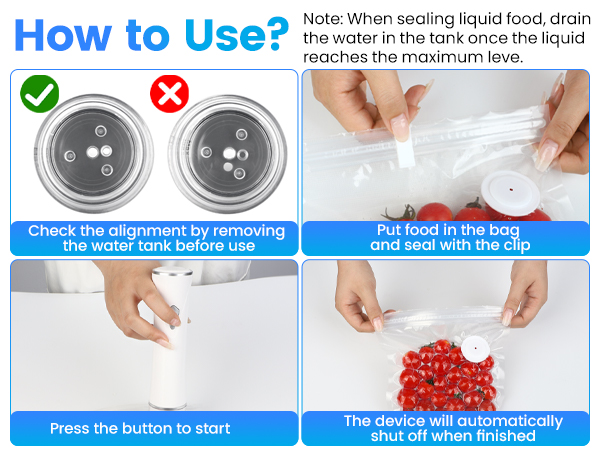 How to Use?

Note: When sealing liquid food, drain the water in the tank once the liquid reaches the maximum leve.

Check the alignment by removing the water tank before use

Put food in the bag and seal with the clip

Press the button to start

The device will automatically shut off when finished