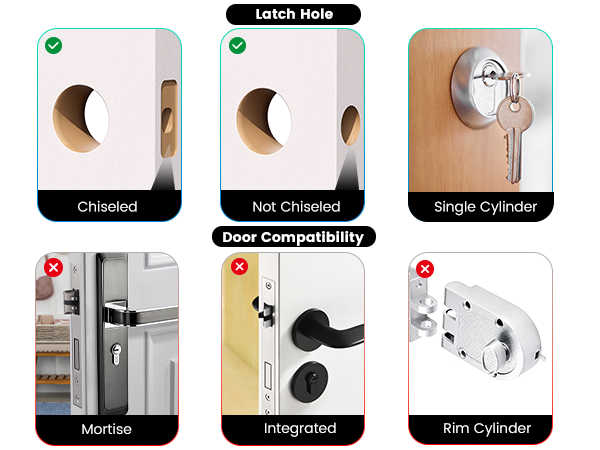 Latch Hole

Chiseled

Not Chiseled

Single Cylinder

Door Compatibility

Mortise

Integrated

Rim Cylinder