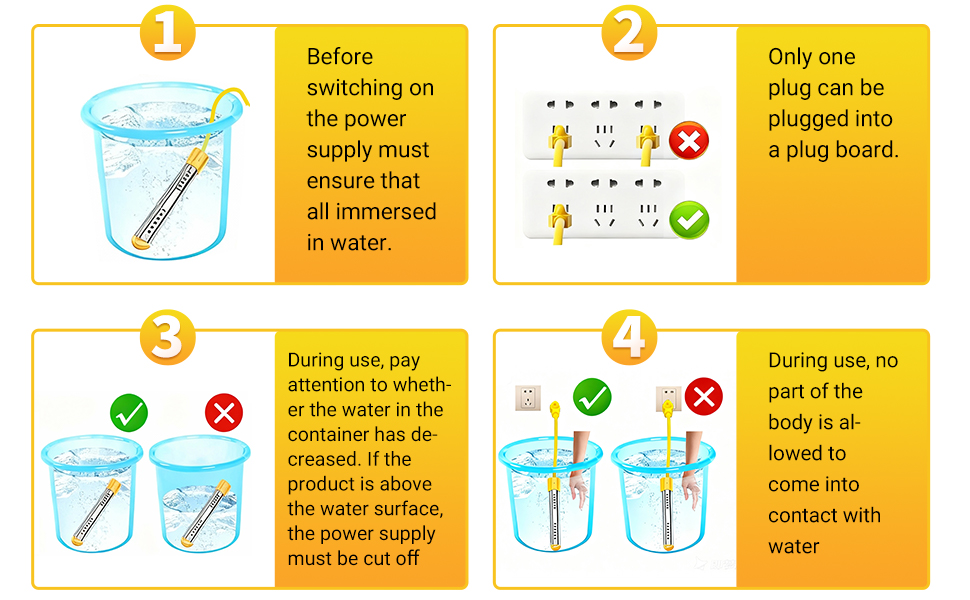 1

Before switching on the power supply must ensure that all immersed in water.

2

Only one plug can be plugged into a plug board.

3

During use, pay attention to whether the water in the container has decreased. If the product is above the water surface, the power supply must be cut off

4

During use, no part of the body is allowed to come into contact with water