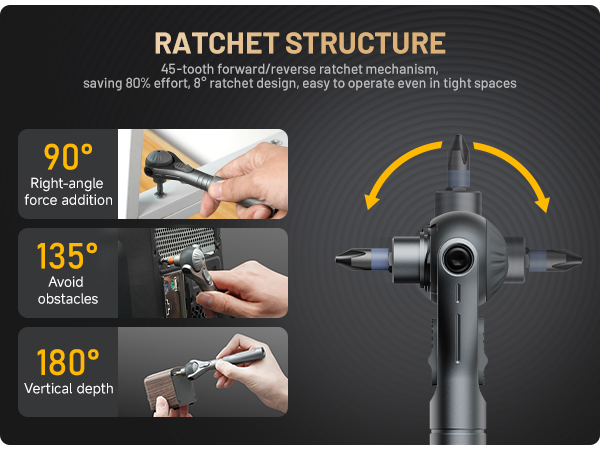 RATCHET STRUCTURE

45-tooth forward/reverse ratchet mechanism, saving 80% effort, 8° ratchet design, easy to operate even in tight spaces

90°
Right-angle force addition

135°
Avoid obstacles

180°
Vertical depth