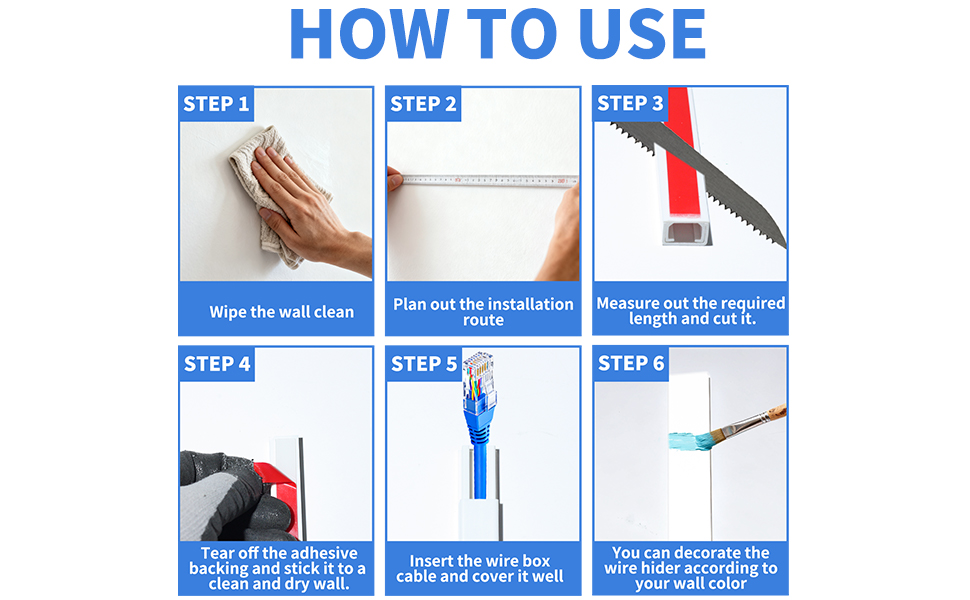 HOW TO USE

STEP 1

Wipe the wall clean

STEP 2

Plan out the installation route

STEP 3

Measure out the required length and cut it.

STEP 4

Tear off the adhesive backing and stick it to a clean and dry wall.

STEP 5

Insert the wire box cable and cover it well

STEP 6

You can decorate the wire hider according to your wall color