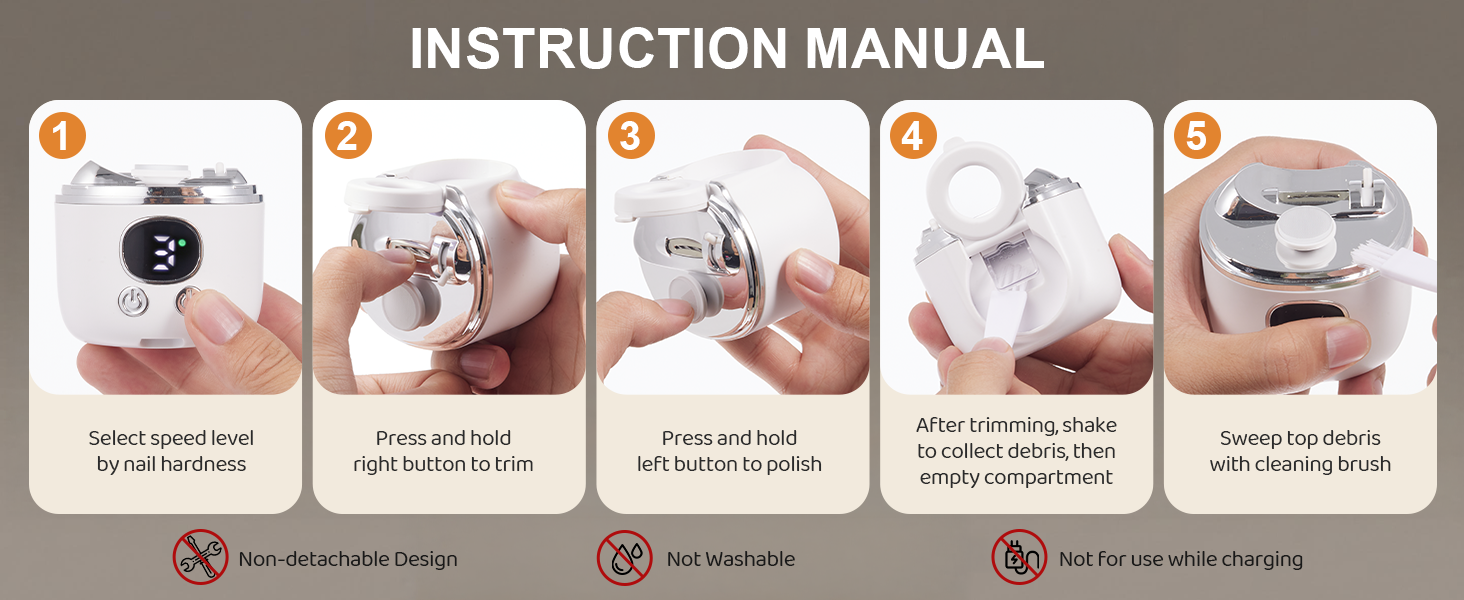 INSTRUCTION MANUAL

1

Select speed level by nail hardness

2

Press and hold right button to trim

3

Press and hold left button to polish

4

After trimming, shake to collect debris, then empty compartment

5

Sweep top debris with cleaning brush

Non-detachable Design

Not Washable

Not for use while charging