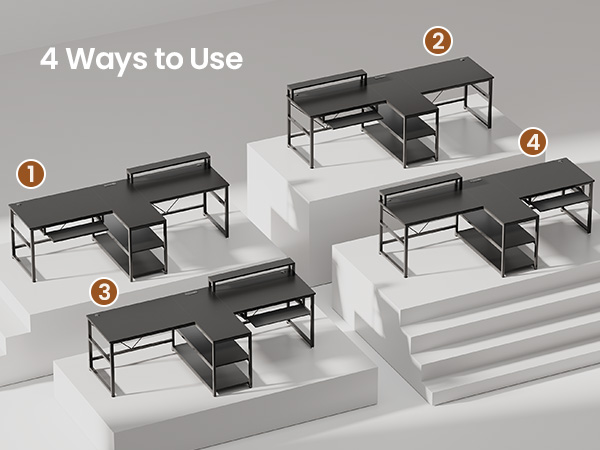 4 Ways to Use

2

1

4

3