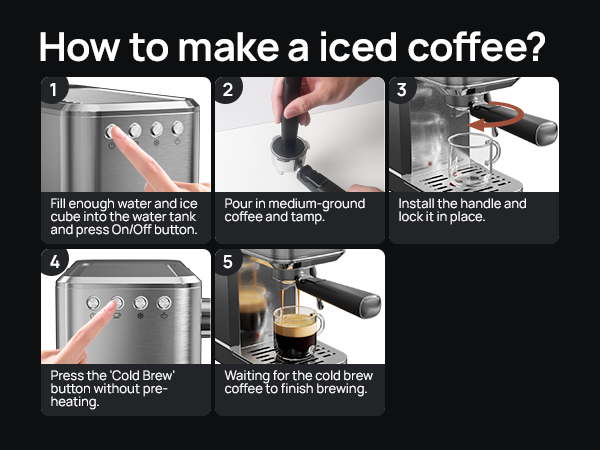 How to make a iced coffee?

1

Fill enough water and ice cube into the water tank and press On/Off button.

2

Pour in medium-ground coffee and tamp.

3

Install the handle and lock it in place.

4

Press the 'Cold Brew' button without pre-heating.

5

Waiting for the cold brew coffee to finish brewing.