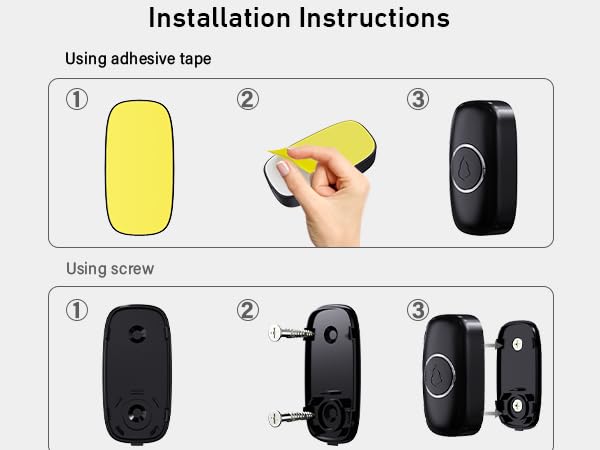 Installation Instructions

Using adhesive tape

①
②
③

Using screw

①
②
③