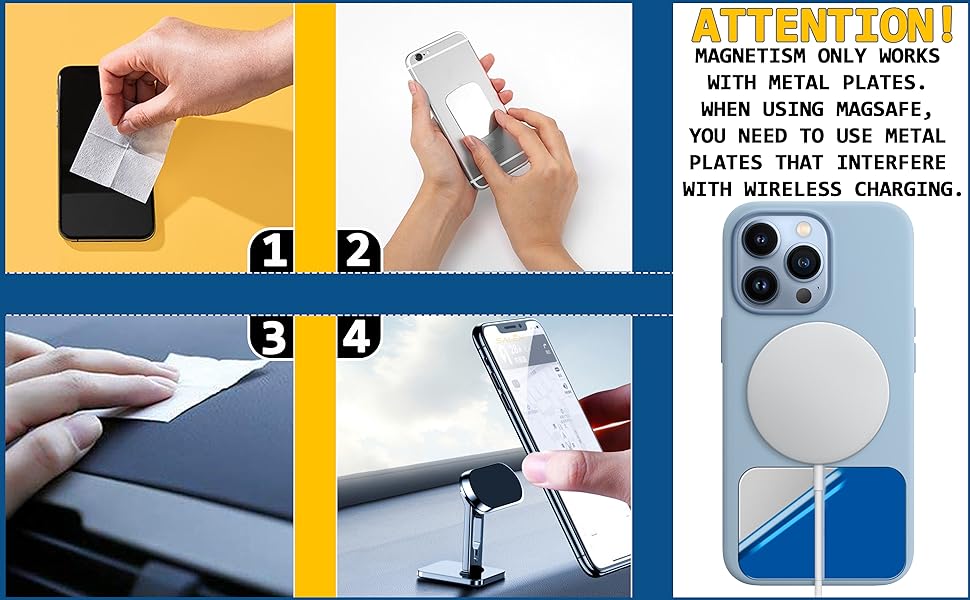 1
2
3
4

ATTENTION!
MAGNETISM ONLY WORKS WITH METAL PLATES. WHEN USING MAGSAFE, YOU NEED TO USE METAL PLATES THAT INTERFERE WITH WIRELESS CHARGING.