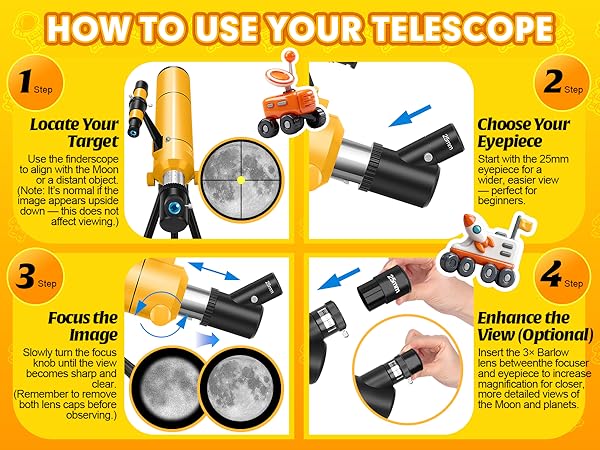 HOW TO USE YOUR TELESCOPE

1 Step

Locate Your Target

Use the finderscope to align with the Moon or a distant object. (Note: It's normal if the image appears upside down — this does not affect viewing.)

25mm

2 Step

Choose Your Eyepiece

Start with the 25mm eyepiece for a wider, easier view — perfect for beginners.

3 Step

Focus the Image

Slowly turn the focus knob until the view becomes sharp and clear. (Remember to remove both lens caps before observing.)

25mm

25mm

4 Step

Enhance the View (Optional)

Insert the 3× Barlow lens betweenthe focuser and eyepiece to increase magnification for closer, more detailed views of the Moon and planets.