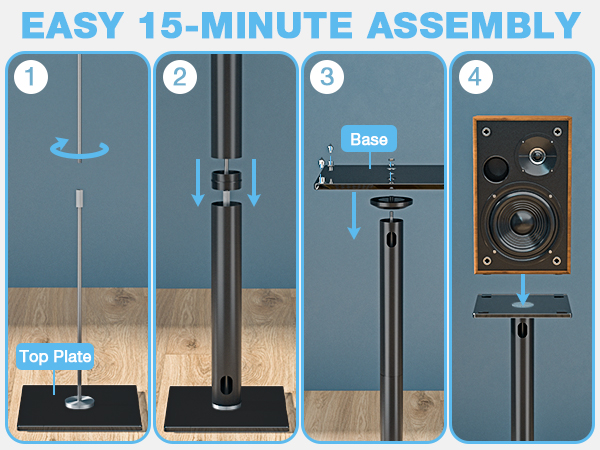 EASY 15-MINUTE ASSEMBLY

1

Top Plate

2

3

Base

4