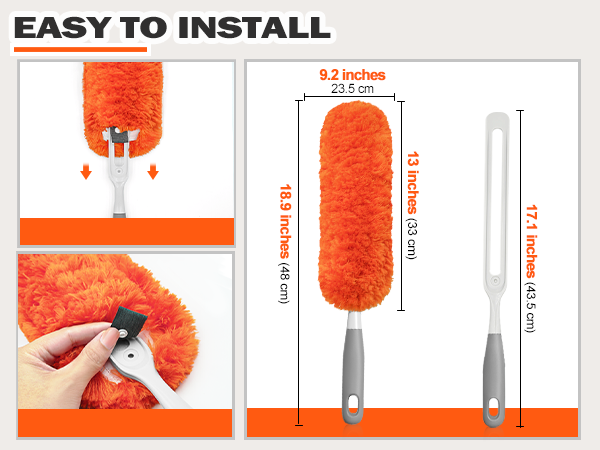 EASY TO INSTALL

9.2 inches
23.5 cm

18.9 inches (48 cm)

13 inches (33 cm)

17.1 inches (43.5 cm)