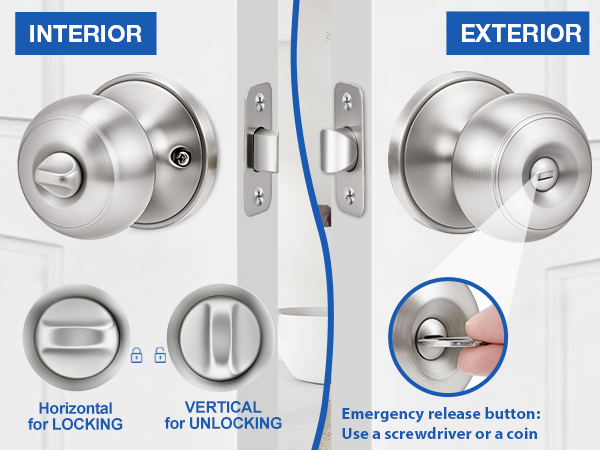 INTERIOR

EXTERIOR

Horizontal
for LOCKING

VERTICAL
for UNLOCKING

Emergency release button:
Use a screwdriver or a coin