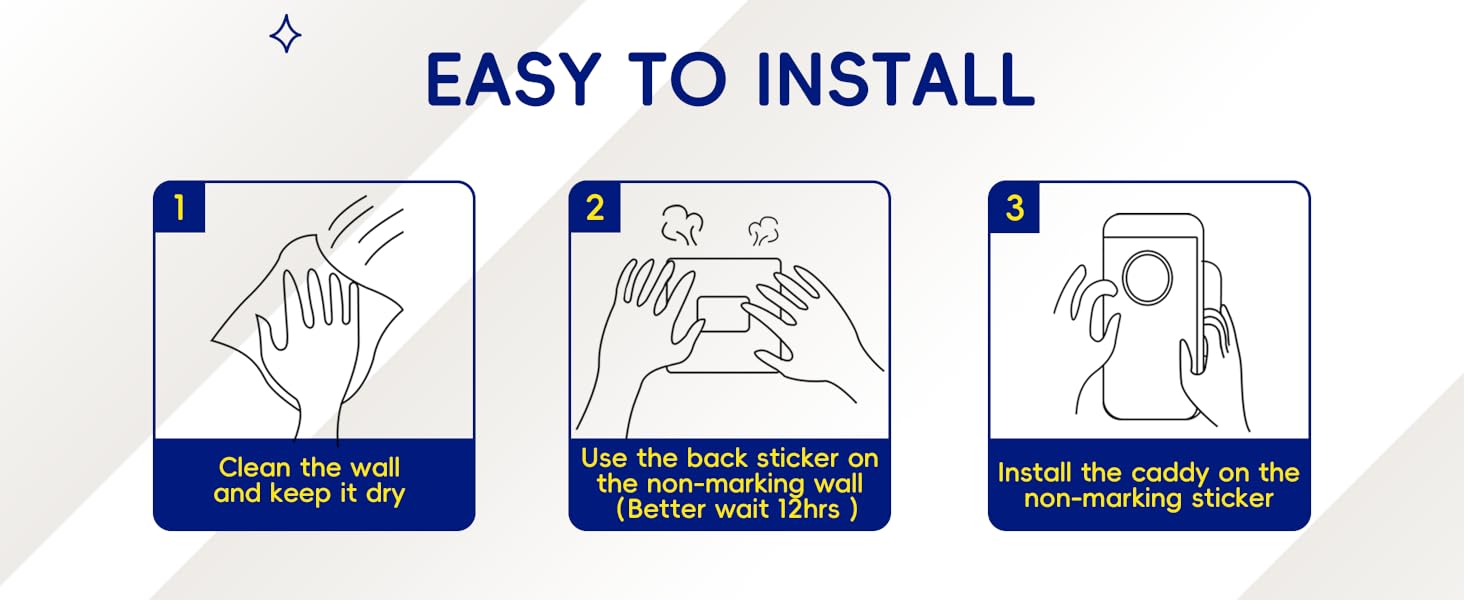 EASY TO INSTALL

1

Clean the wall and keep it dry

2

Use the back sticker on the non-marking wall (Better wait 12hrs )

3

Install the caddy on the non-marking sticker