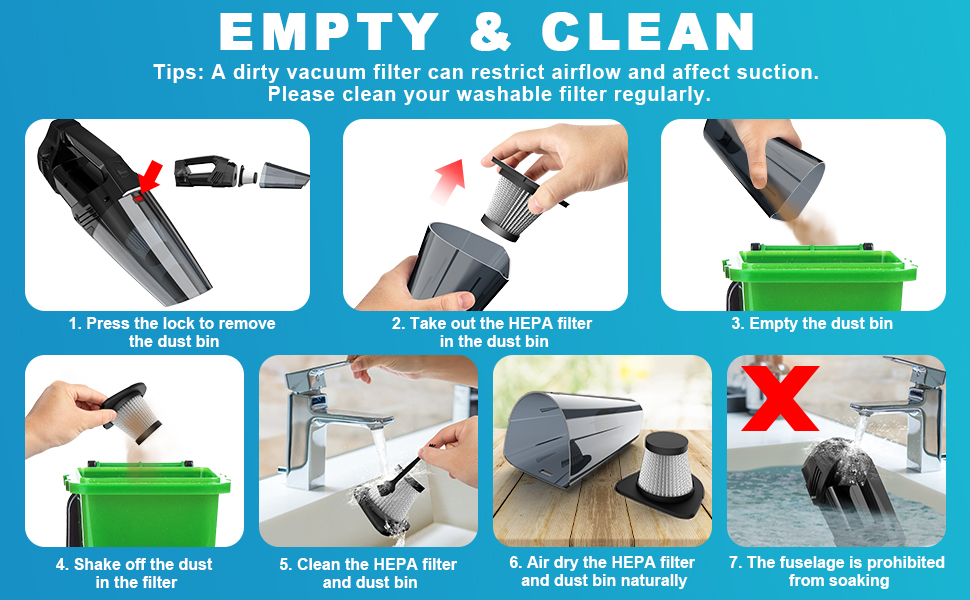 EMPTY & CLEAN

Tips: A dirty vacuum filter can restrict airflow and affect suction. Please clean your washable filter regularly.

1. Press the lock to remove the dust bin

2. Take out the HEPA filter in the dust bin

3. Empty the dust bin

4. Shake off the dust in the filter

5. Clean the HEPA filter and dust bin

6. Air dry the HEPA filter and dust bin naturally

7. The fuselage is prohibited from soaking