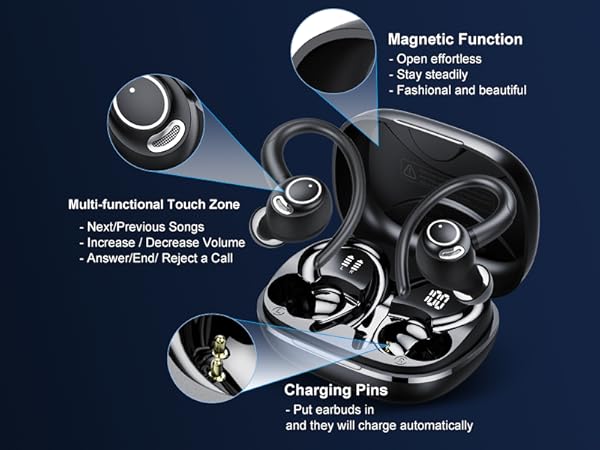 Magnetic Function
- Open effortless
- Stay steadily
- Fashional and beautiful

Multi-functional Touch Zone
- Next/Previous Songs
- Increase / Decrease Volume
- Answer/End/ Reject a Call

100

Charging Pins
- Put earbuds in and they will charge automatically