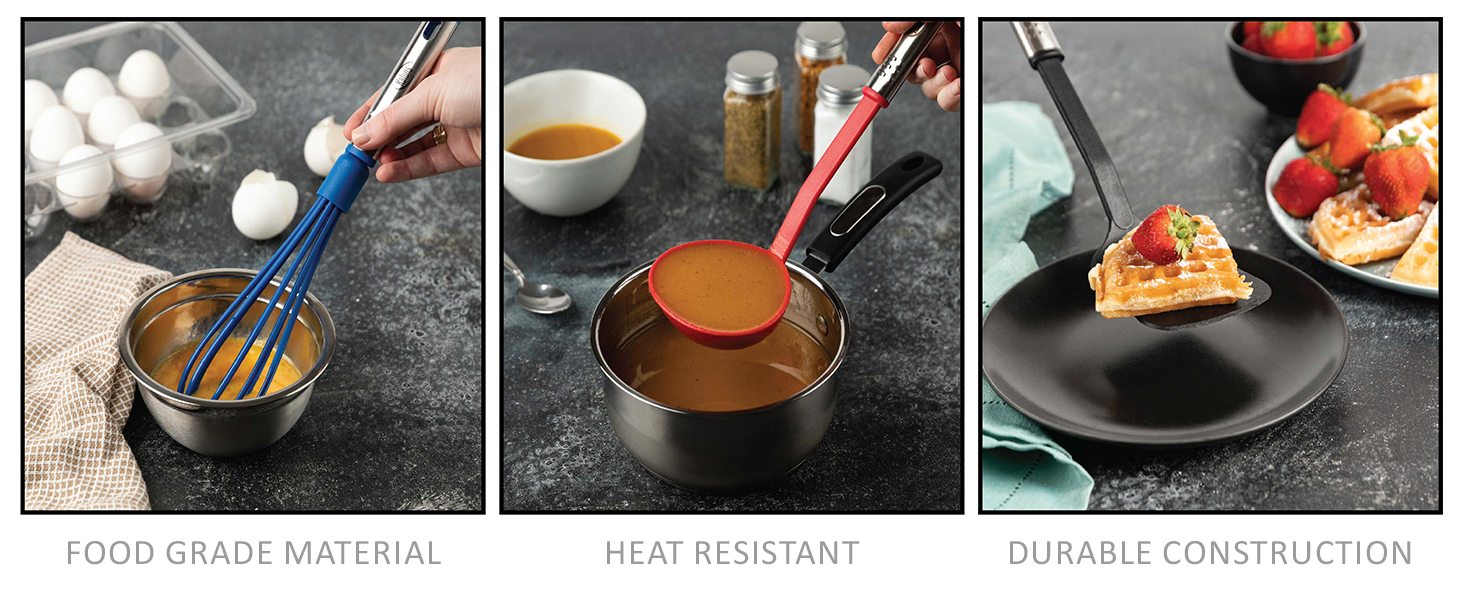 FOOD GRADE MATERIAL

HEAT RESISTANT

DURABLE CONSTRUCTION