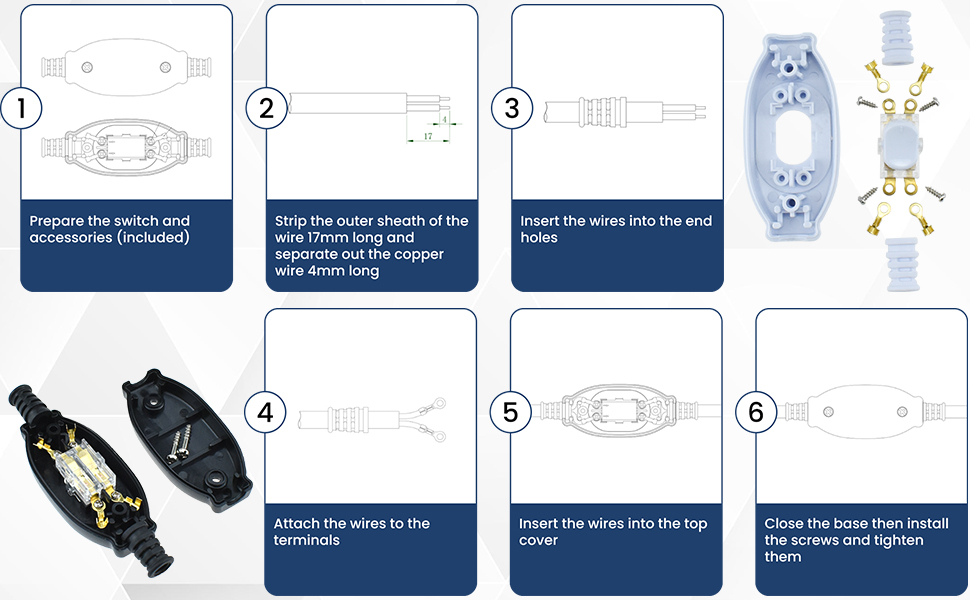 1

Prepare the switch and accessories (included)

2

4

17

Strip the outer sheath of the wire 17mm long and separate out the copper wire 4mm long

3

Insert the wires into the end holes

4

Attach the wires to the terminals

5

Insert the wires into the top cover

6

Close the base then install the screws and tighten them