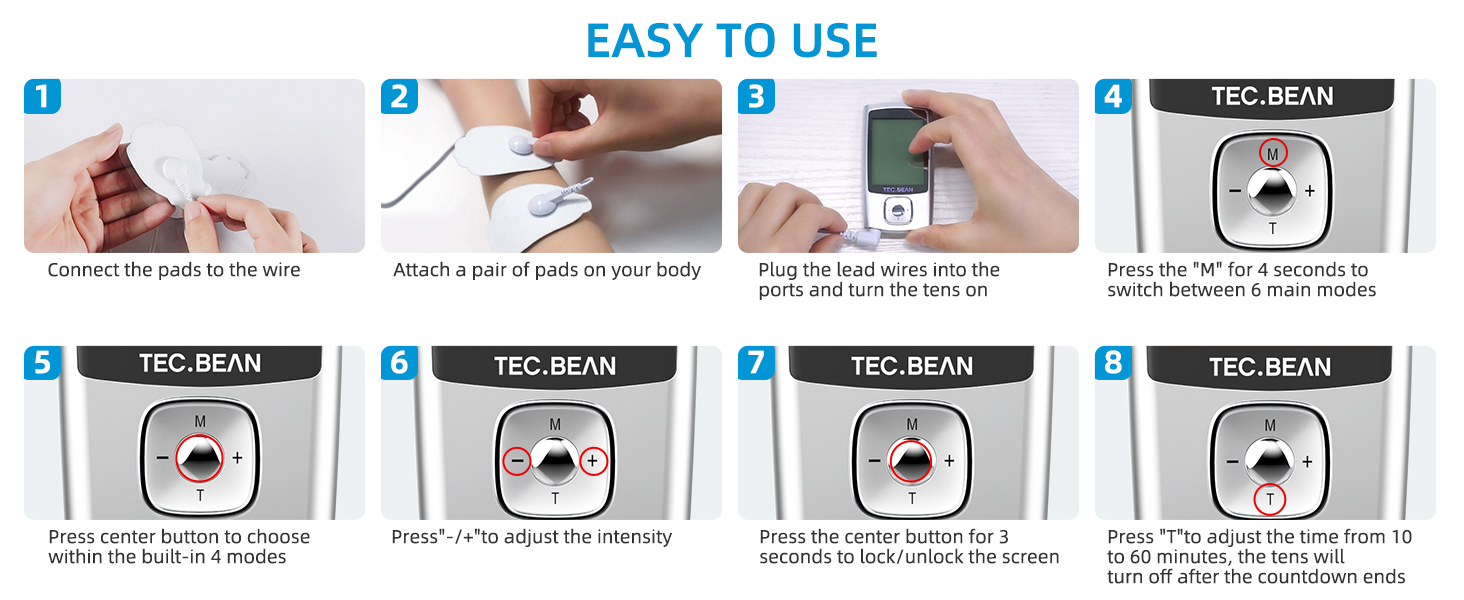 EASY TO USE

1
Connect the pads to the wire

2
Attach a pair of pads on your body

3
TEC.BEAN
Plug the lead wires into the ports and turn the tens on

4
TEC.BEAN
M
−
+
T
Press the "M" for 4 seconds to switch between 6 main modes

5
TEC.BEAN
M
−
+
T
Press center button to choose within the built-in 4 modes

6
TEC.BEAN
M
−
+
T
Press"-/+"to adjust the intensity

7
TEC.BEAN
M
−
+
T
Press the center button for 3 seconds to lock/unlock the screen

8
TEC.BEAN
M
−
+
T
Press "T"to adjust the time from 10 to 60 minutes, the tens will turn off after the countdown ends