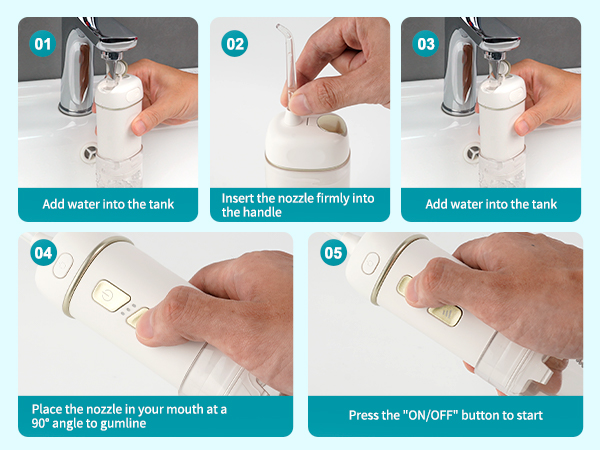 01

Add water into the tank

02

Insert the nozzle firmly into the handle

03

Add water into the tank

04

Place the nozzle in your mouth at a 90° angle to gumline

05

Press the "ON/OFF" button to start