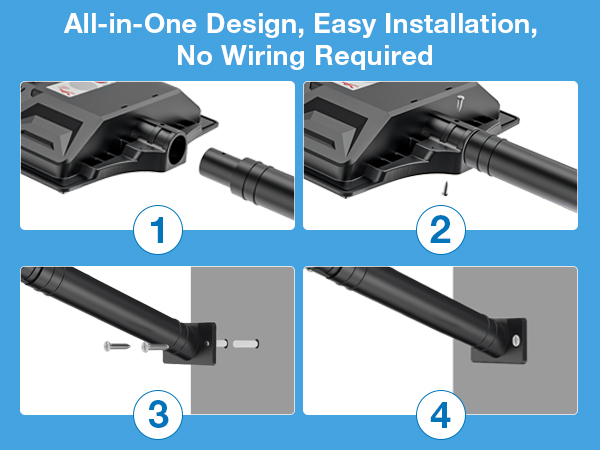 All-in-One Design, Easy Installation, No Wiring Required

1

2

3

4