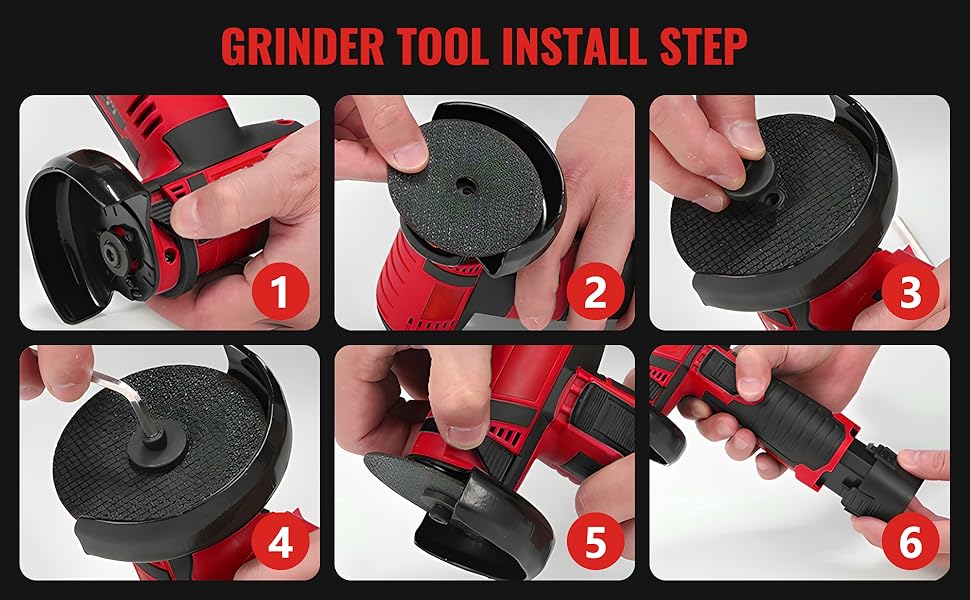 GRINDER TOOL INSTALL STEP

1

2

3

4

5

6