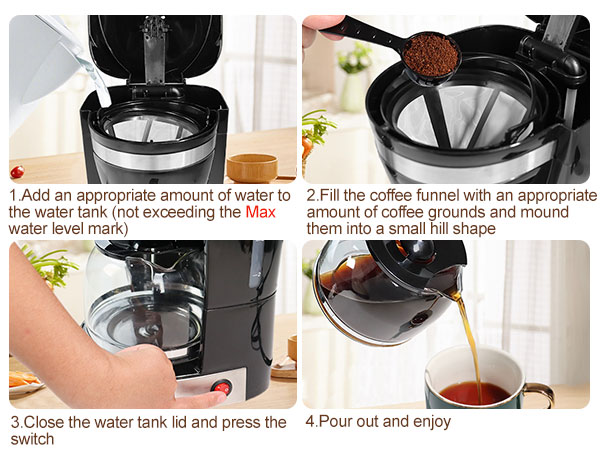 1.Add an appropriate amount of water to the water tank (not exceeding the Max water level mark)

2.Fill the coffee funnel with an appropriate amount of coffee grounds and mound them into a small hill shape

3.Close the water tank lid and press the switch

4.Pour out and enjoy