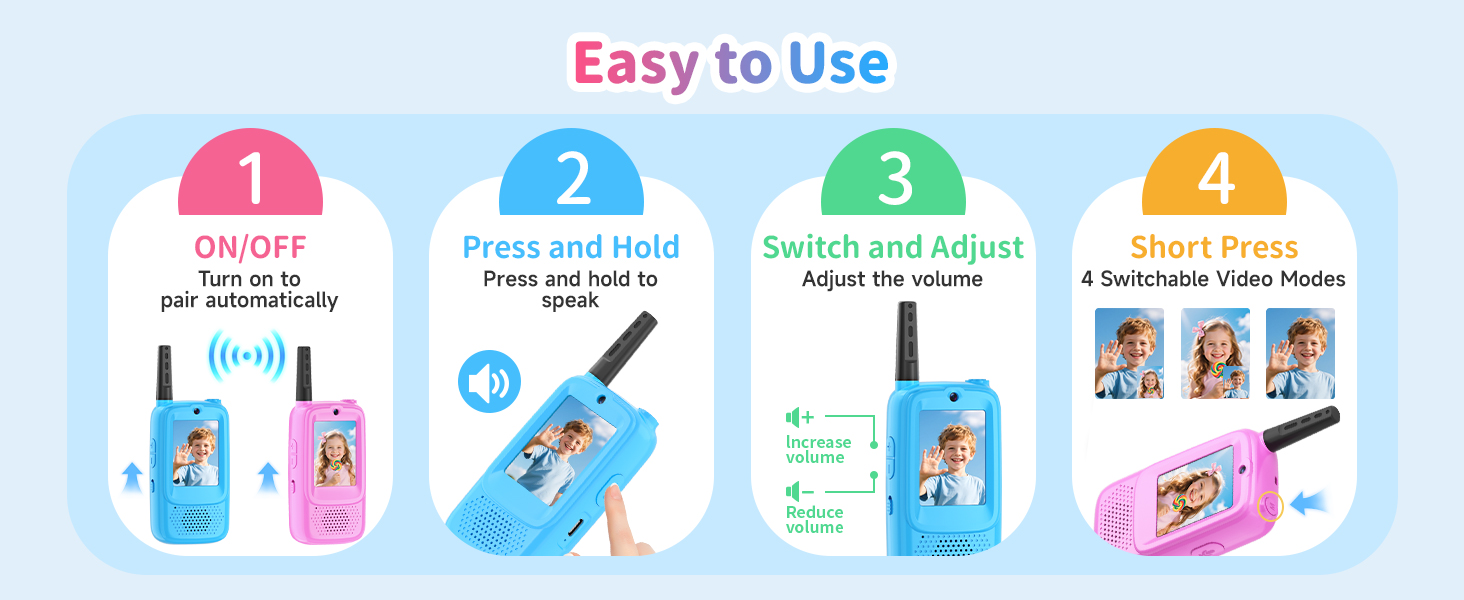 Easy to Use

1
ON/OFF
Turn on to pair automatically

2
Press and Hold
Press and hold to speak

3
Switch and Adjust
Adjust the volume

Increase volume

Reduce volume

4
Short Press
4 Switchable Video Modes