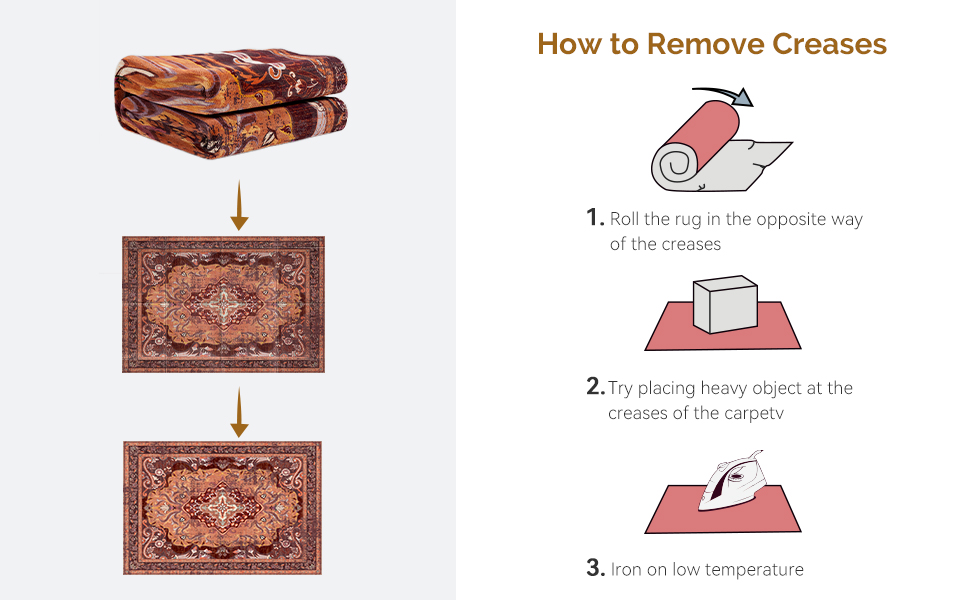 How to Remove Creases

1. Roll the rug in the opposite way of the creases

2. Try placing heavy object at the creases of the carpetv

3. Iron on low temperature