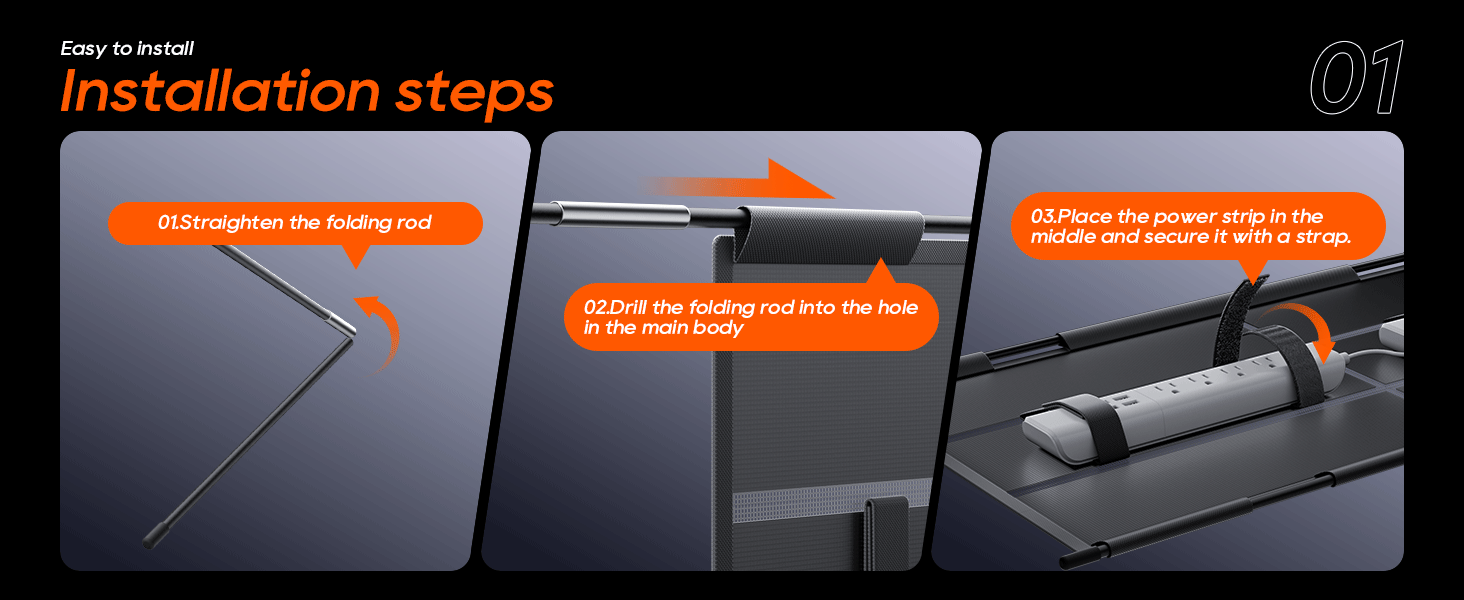 Easy to install

Installation steps

01

01.Straighten the folding rod

02.Drill the folding rod into the hole in the main body

03.Place the power strip in the middle and secure it with a strap.