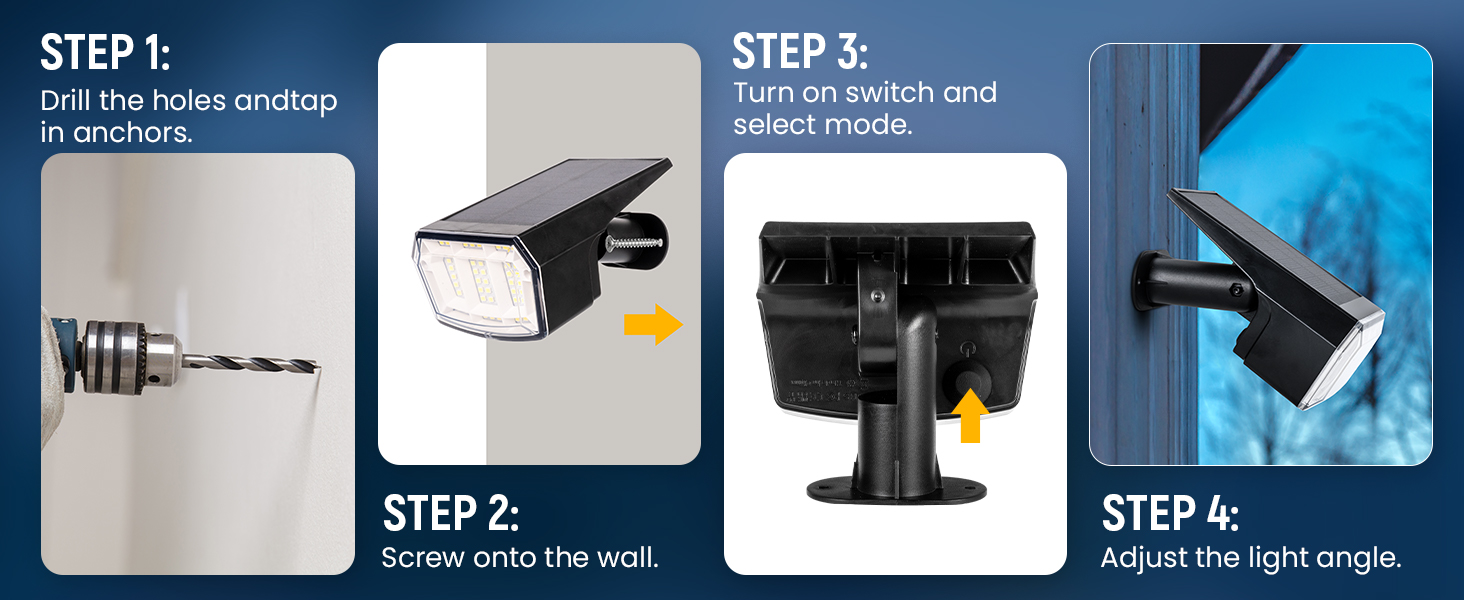 STEP 1:
Drill the holes andtap in anchors.

STEP 2:
Screw onto the wall.

STEP 3:
Turn on switch and select mode.

STEP 4:
Adjust the light angle.