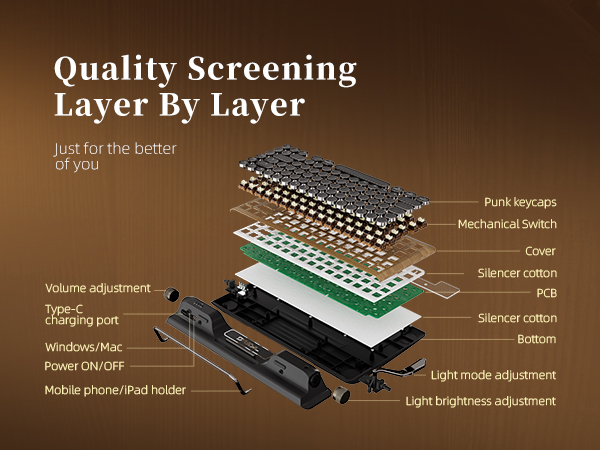 Quality Screening Layer By Layer

Just for the better of you

Punk keycaps
Mechanical Switch
Cover
Silencer cotton
PCB
Silencer cotton
Bottom
Light mode adjustment
Light brightness adjustment

Volume adjustment
Type-C charging port
Windows/Mac
Power ON/OFF
Mobile phone/iPad holder