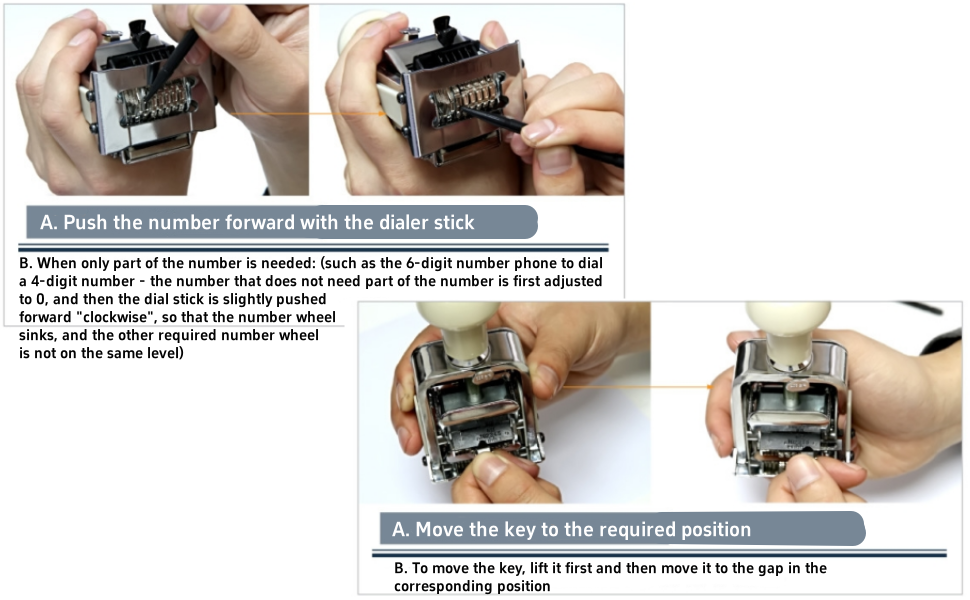 A. Push the number forward with the dialer stick

B. When only part of the number is needed: (such as the 6-digit number phone to dial a 4-digit number - the number that does not need part of the number is first adjusted to 0, and then the dial stick is slightly pushed forward "clockwise", so that the number wheel sinks, and the other required number wheel is not on the same level)

A. Move the key to the required position

B. To move the key, lift it first and then move it to the gap in the corresponding position