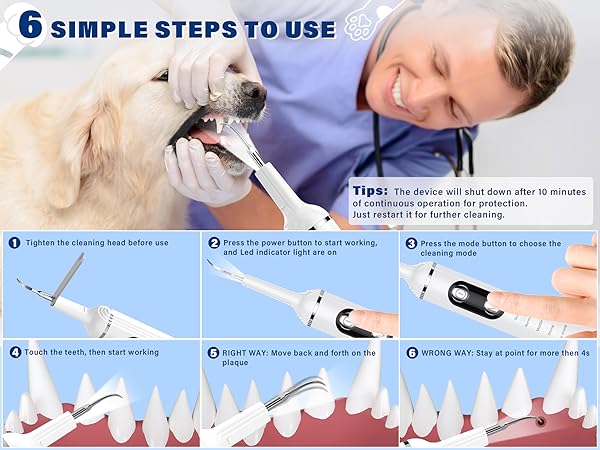 6 SIMPLE STEPS TO USE

Tips: The device will shut down after 10 minutes of continuous operation for protection. Just restart it for further cleaning.

1 Tighten the cleaning head before use

2 Press the power button to start working, and Led indicator light are on

3 Press the mode button to choose the cleaning mode

4 Touch the teeth, then start working

5 RIGHT WAY: Move back and forth on the plaque

6 WRONG WAY: Stay at point for more then 4s