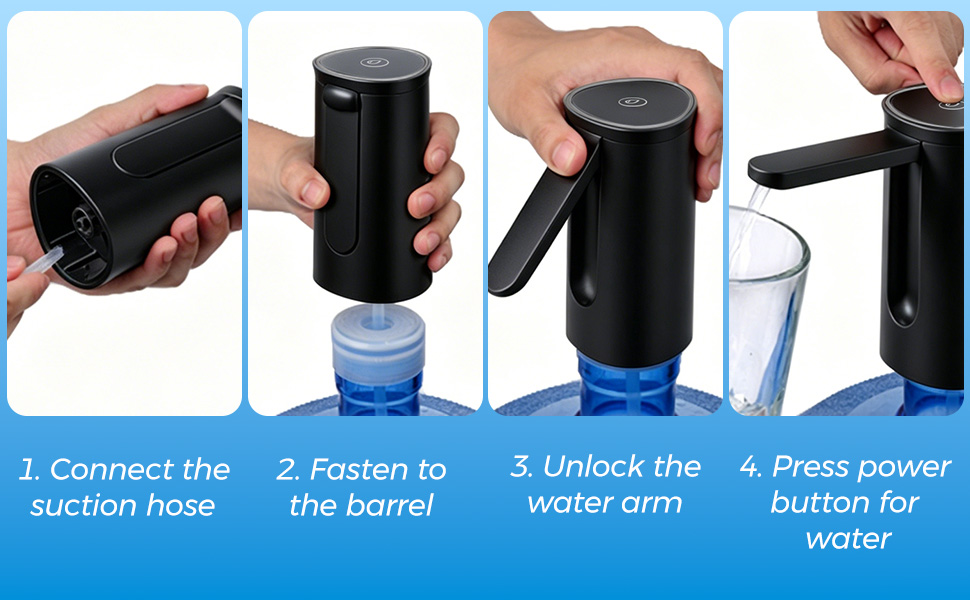 1. Connect the suction hose

2. Fasten to the barrel

3. Unlock the water arm

4. Press power button for water