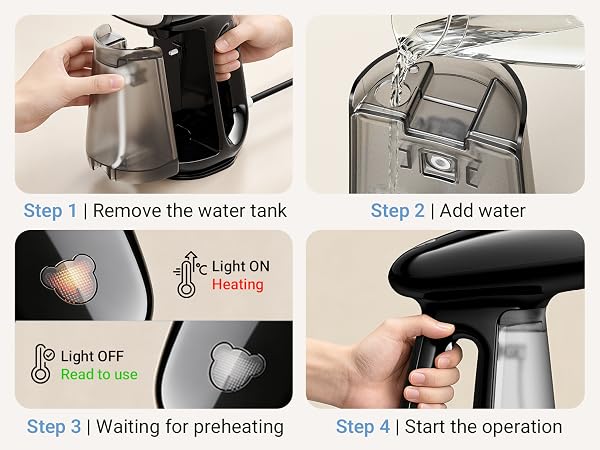 Step 1 | Remove the water tank

Step 2 | Add water

°C Light ON
Heating

Light OFF
Read to use

Step 3 | Waiting for preheating

Step 4 | Start the operation