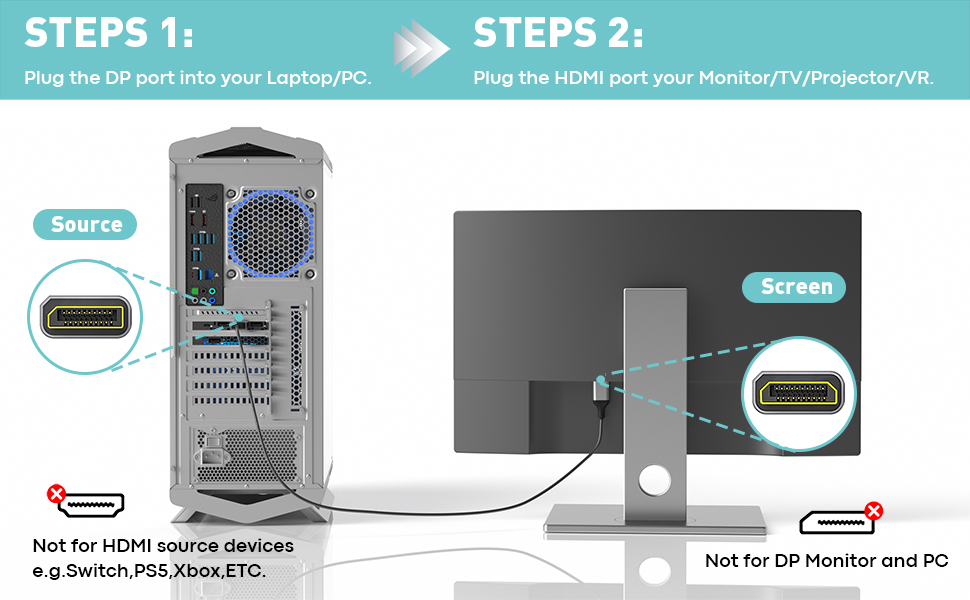 STEPS 1:
Plug the DP port into your Laptop/PC.

STEPS 2:
Plug the HDMI port your Monitor/TV/Projector/VR.

Source

Screen

Not for HDMI source devices e.g.Switch,PS5,Xbox,ETC.

Not for DP Monitor and PC