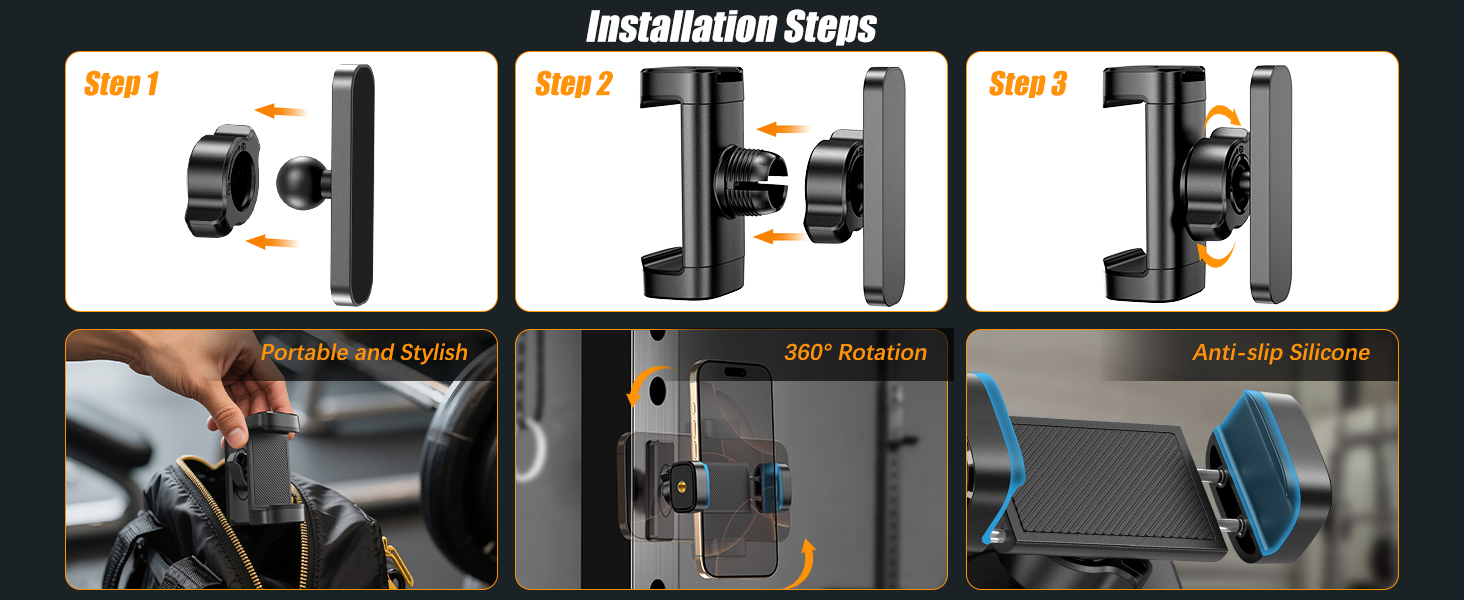 Installation Steps

Step 1

Step 2

Step 3

Portable and Stylish

360° Rotation

Anti-slip Silicone