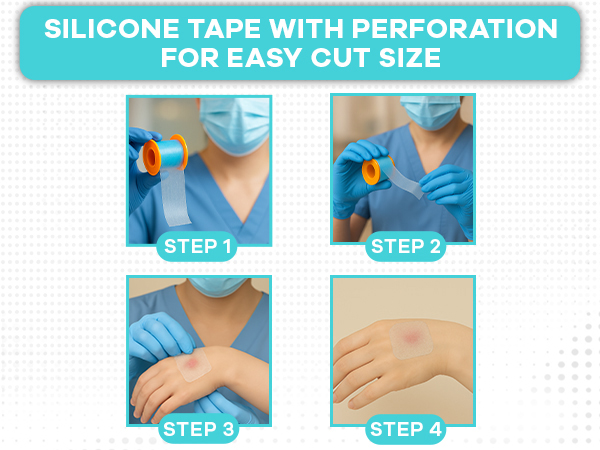 SILICONE TAPE WITH PERFORATION FOR EASY CUT SIZE

STEP 1

STEP 2

STEP 3

STEP 4