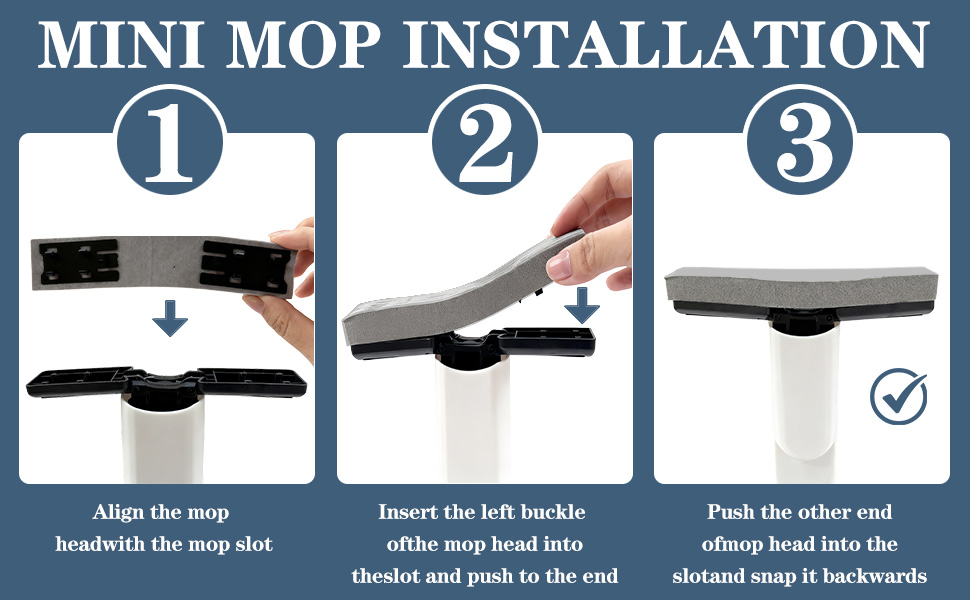 MINI MOP INSTALLATION

1

Align the mop headwith the mop slot

2

Insert the left buckle ofthe mop head into theslot and push to the end

3

Push the other end ofmop head into the slotand snap it backwards