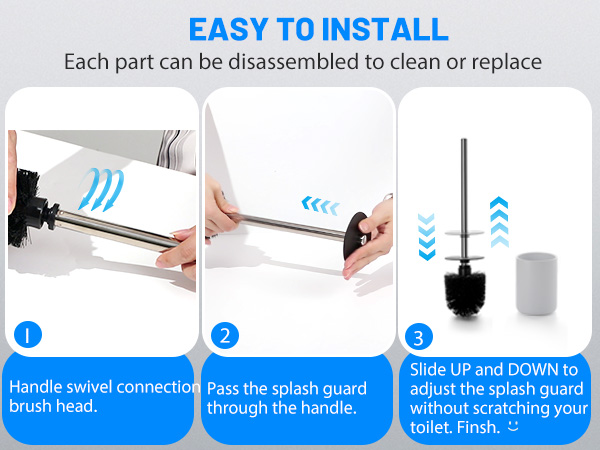 EASY TO INSTALL
Each part can be disassembled to clean or replace

1
Handle swivel connection brush head.

2
Pass the splash guard through the handle.

3
Slide UP and DOWN to adjust the splash guard without scratching your toilet. Finsh.