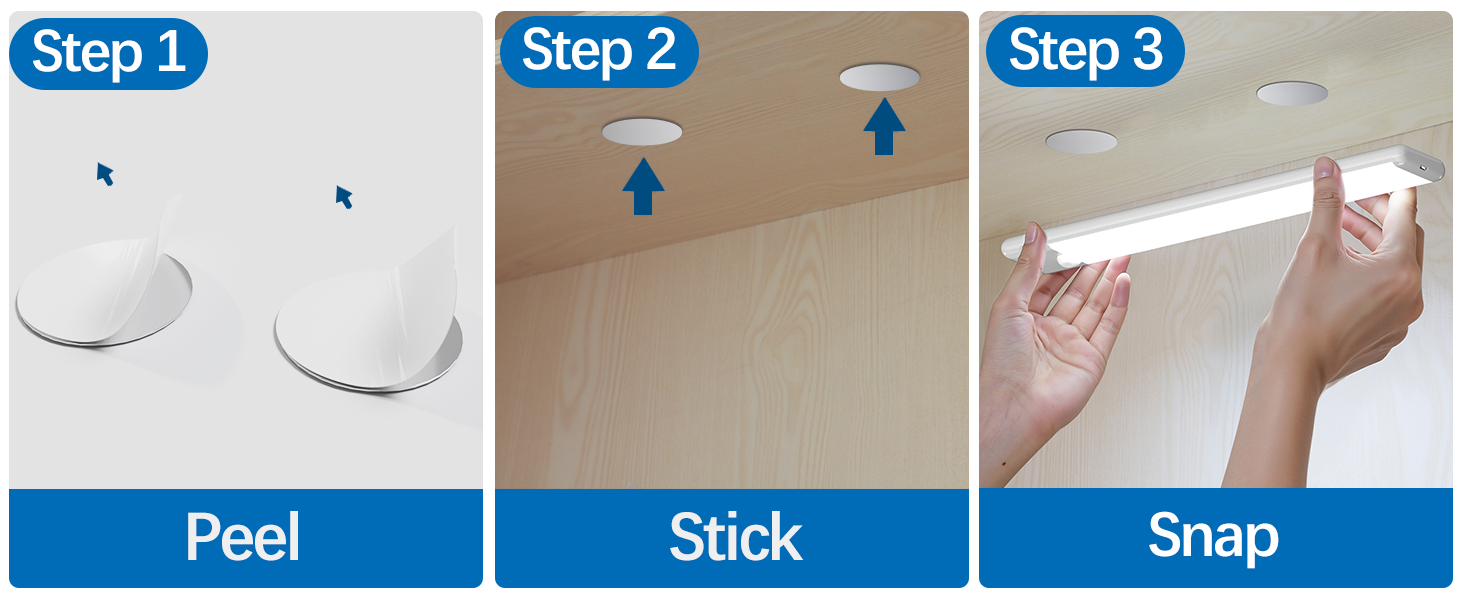 Step 1

Peel

Step 2

Stick

Step 3

Snap