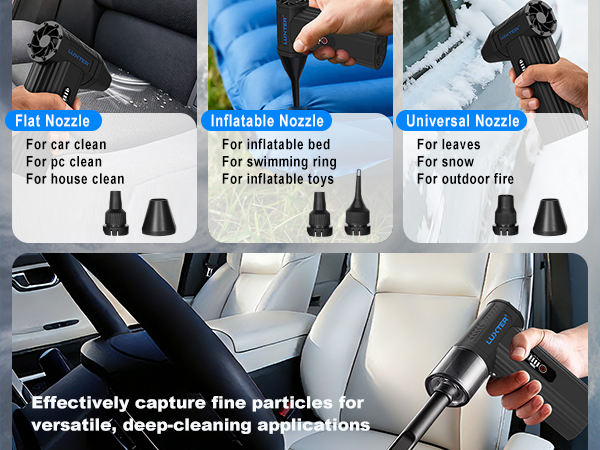 LUXTER

Flat Nozzle
For car clean
For pc clean
For house clean

LUXTER

Inflatable Nozzle
For inflatable bed
For swimming ring
For inflatable toys

LUXTER

Universal Nozzle
For leaves
For snow
For outdoor fire

LUXTER

Effectively capture fine particles for versatile, deep-cleaning applications