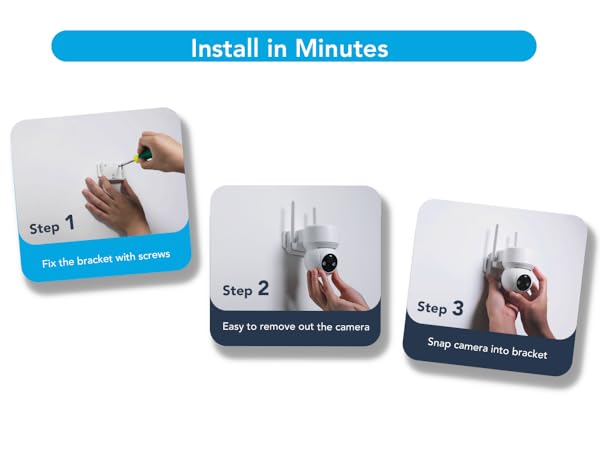 Install in Minutes

Step 1

Fix the bracket with screws

Step 2

Easy to remove out the camera

Step 3

Snap camera into bracket