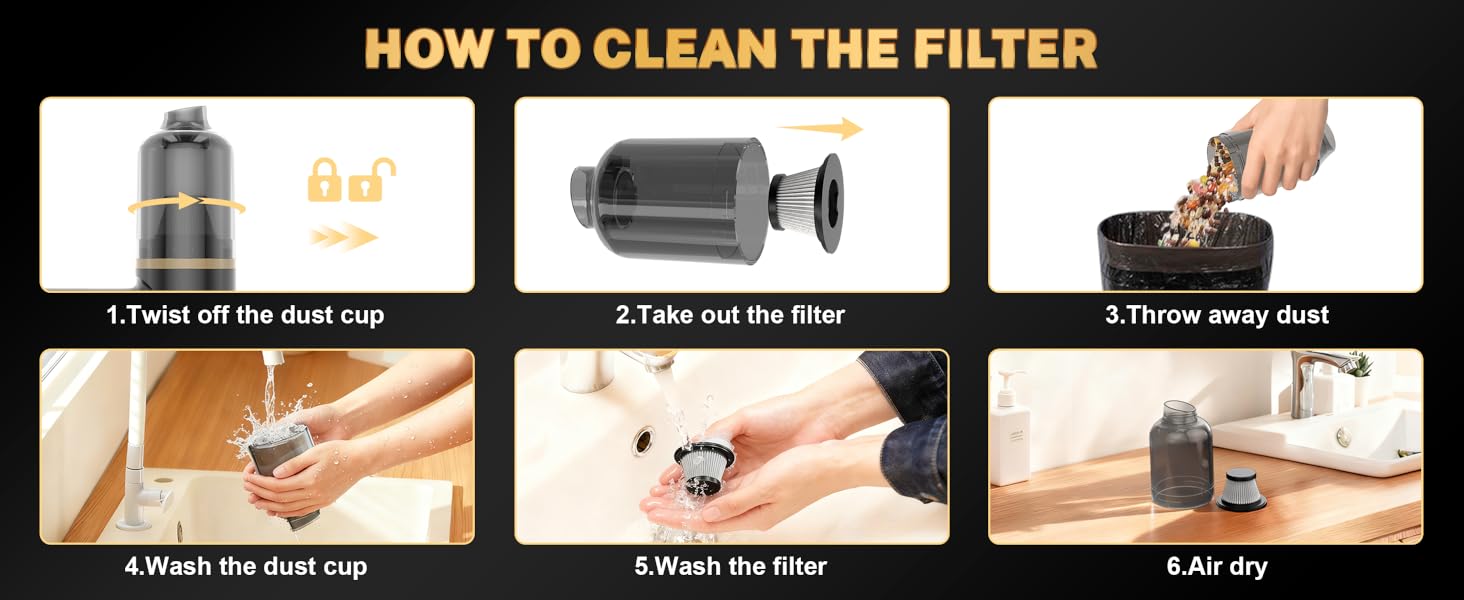 HOW TO CLEAN THE FILTER

1.Twist off the dust cup

2.Take out the filter

3.Throw away dust

4.Wash the dust cup

5.Wash the filter

6.Air dry