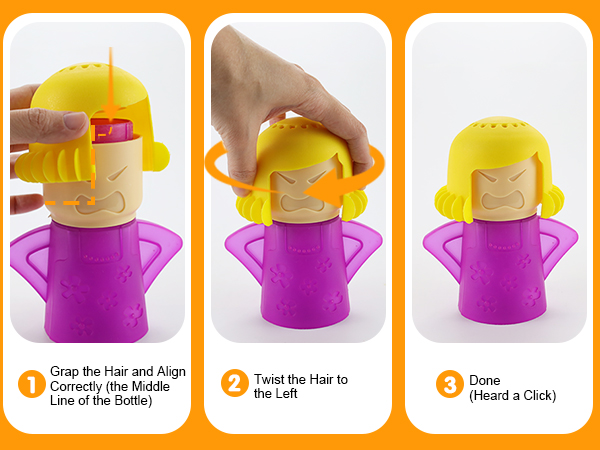 1 Grap the Hair and Align Correctly (the Middle Line of the Bottle)

2 Twist the Hair to the Left

3 Done (Heard a Click)