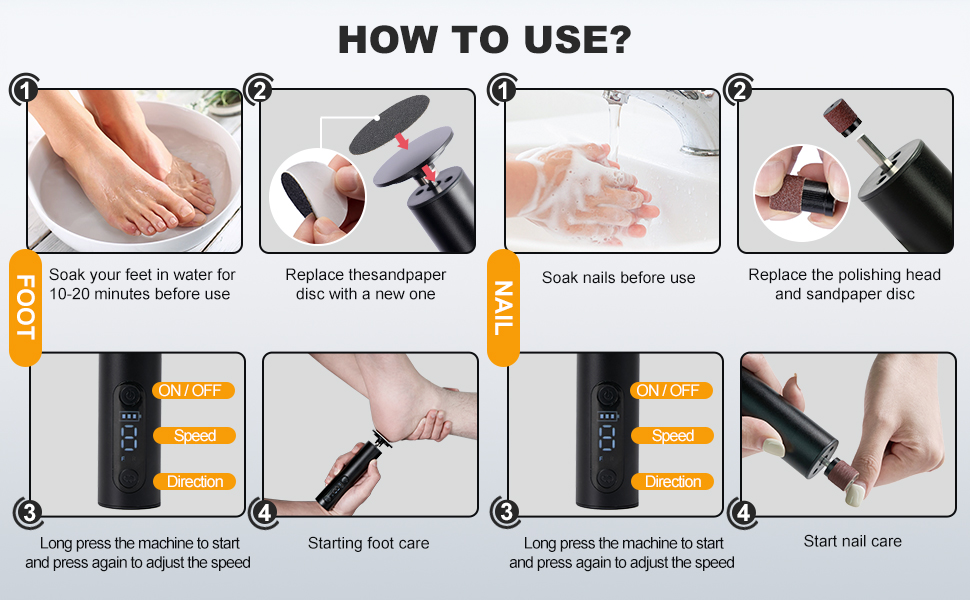 HOW TO USE?

FOOT

1
Soak your feet in water for 10-20 minutes before use

2
Replace thesandpaper disc with a new one

ON / OFF
Speed
Direction

3
Long press the machine to start and press again to adjust the speed

4
Starting foot care

NAIL

1
Soak nails before use

2
Replace the polishing head and sandpaper disc

ON / OFF
Speed
Direction

3
Long press the machine to start and press again to adjust the speed

4
Start nail care