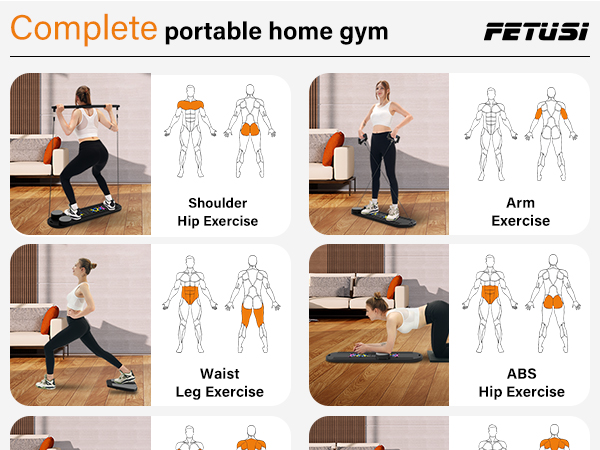 Complete portable home gym

FETUSI

Shoulder
Hip Exercise

Arm
Exercise

Waist
Leg Exercise

ABS
Hip Exercise