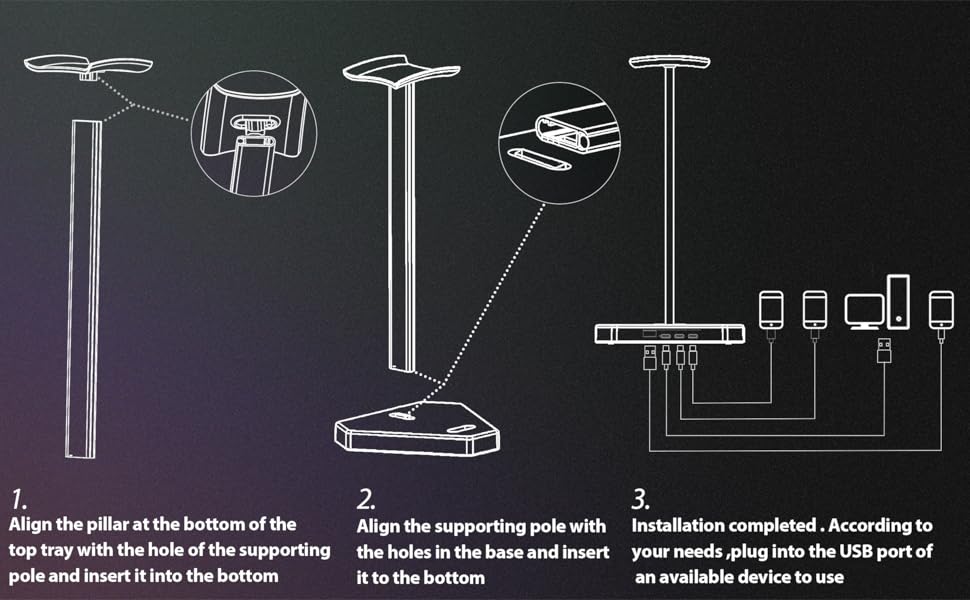 1.
Align the pillar at the bottom of the top tray with the hole of the supporting pole and insert it into the bottom

2.
Align the supporting pole with the holes in the base and insert it to the bottom

3.
Installation completed . According to your needs ,plug into the USB port of an available device to use