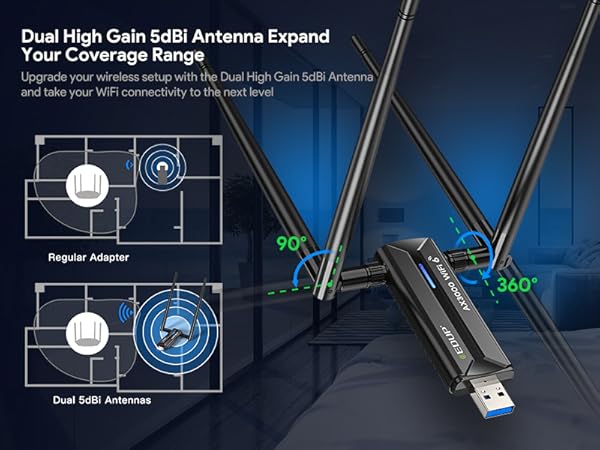 Dual High Gain 5dBi Antenna Expand Your Coverage Range

Upgrade your wireless setup with the Dual High Gain 5dBi Antenna and take your WiFi connectivity to the next level

Regular Adapter

Dual 5dBi Antennas

90°

360°

AX3000 WiFi 6

EDUP