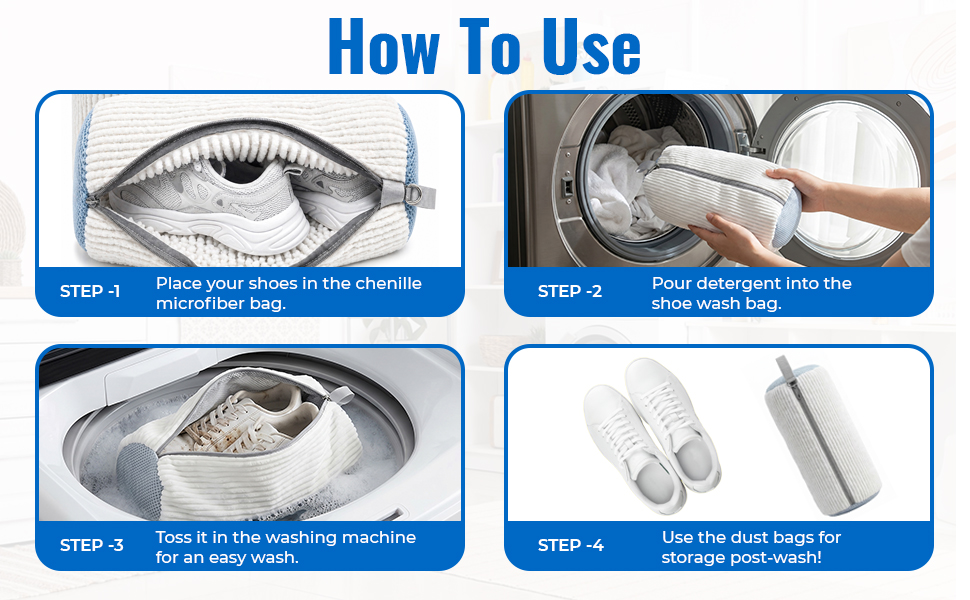 How To Use

STEP -1 Place your shoes in the chenille microfiber bag.

STEP -2 Pour detergent into the shoe wash bag.

STEP -3 Toss it in the washing machine for an easy wash.

STEP -4 Use the dust bags for storage post-wash!