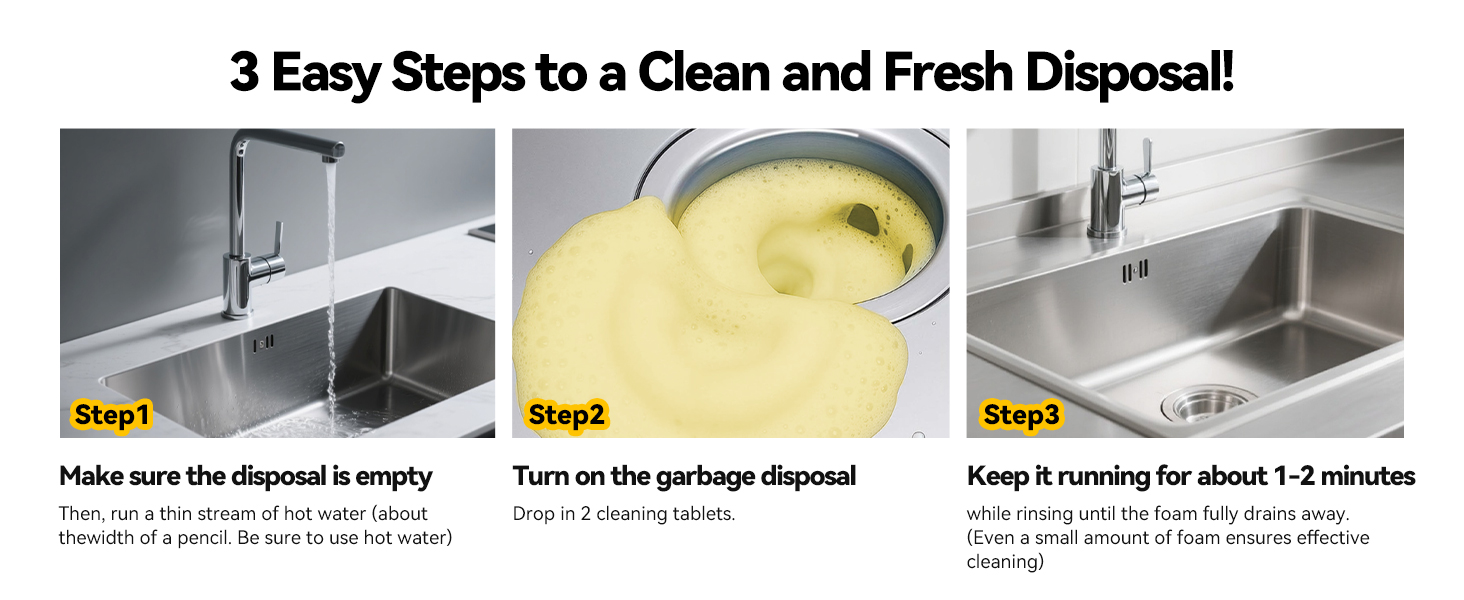 3 Easy Steps to a Clean and Fresh Disposal!

Step1

Make sure the disposal is empty

Then, run a thin stream of hot water (about thewidth of a pencil. Be sure to use hot water)

Step2

Turn on the garbage disposal

Drop in 2 cleaning tablets.

Step3

Keep it running for about 1-2 minutes

while rinsing until the foam fully drains away. (Even a small amount of foam ensures effective cleaning)