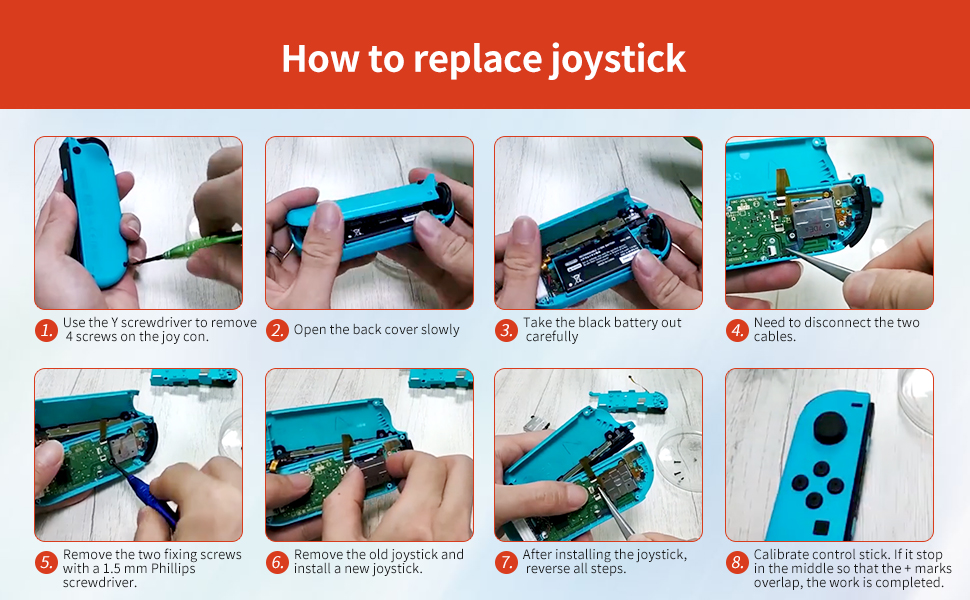 How to replace joystick

1. Use the Y screwdriver to remove 4 screws on the joy con.

2. Open the back cover slowly

3. Take the black battery out carefully

4. Need to disconnect the two cables.

5. Remove the two fixing screws with a 1.5 mm Phillips screwdriver.

6. Remove the old joystick and install a new joystick.

7. After installing the joystick, reverse all steps.

8. Calibrate control stick. If it stop in the middle so that the + marks overlap, the work is completed.